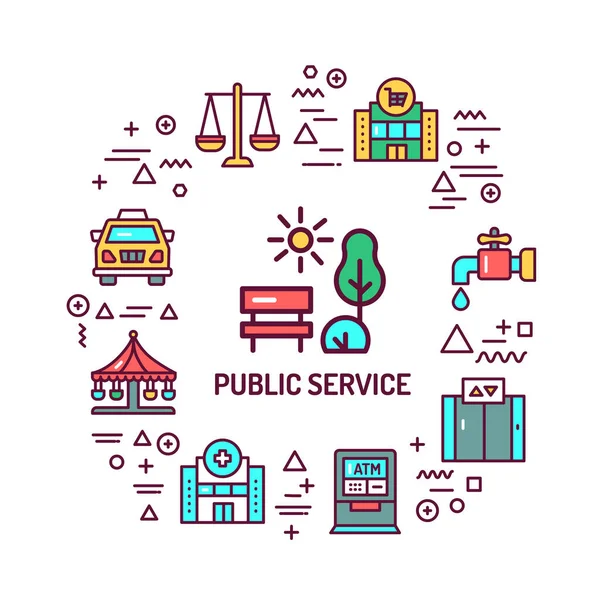 PUBLIC SERVICE

ATM